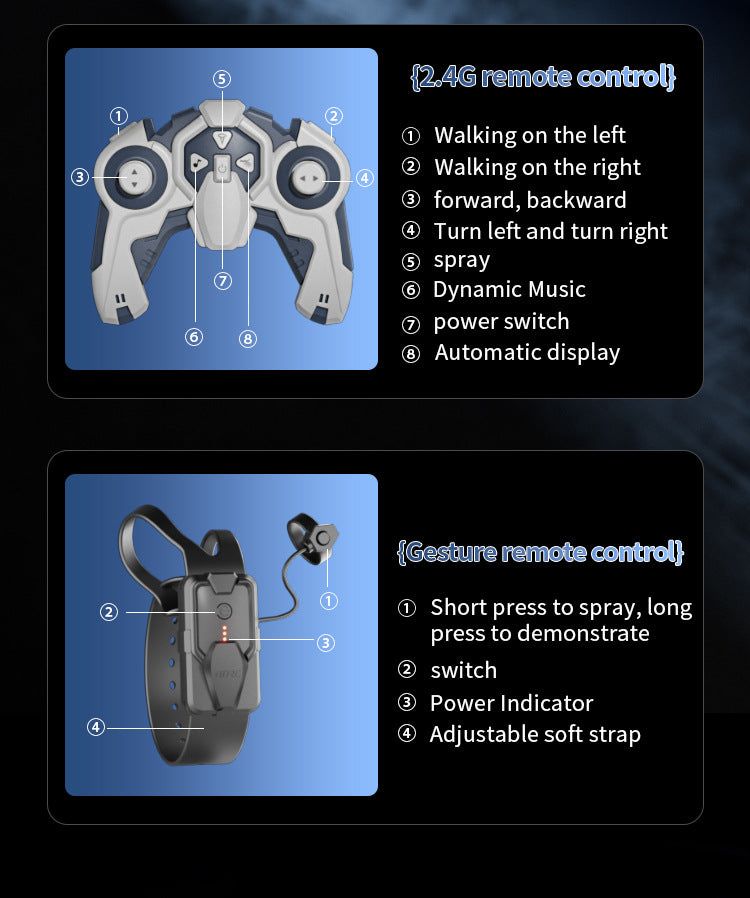 ⑤
①
②
③
④
⑦
⑥
⑧

{2.4G remote control}

① Walking on the left
② Walking on the right
③ forward, backward
④ Turn left and turn right
⑤ spray
⑥ Dynamic Music
⑦ power switch
⑧ Automatic display

②
①
③
④

{Gesture remote control}

① Short press to spray, long press to demonstrate
② switch
③ Power Indicator
④ Adjustable soft strap