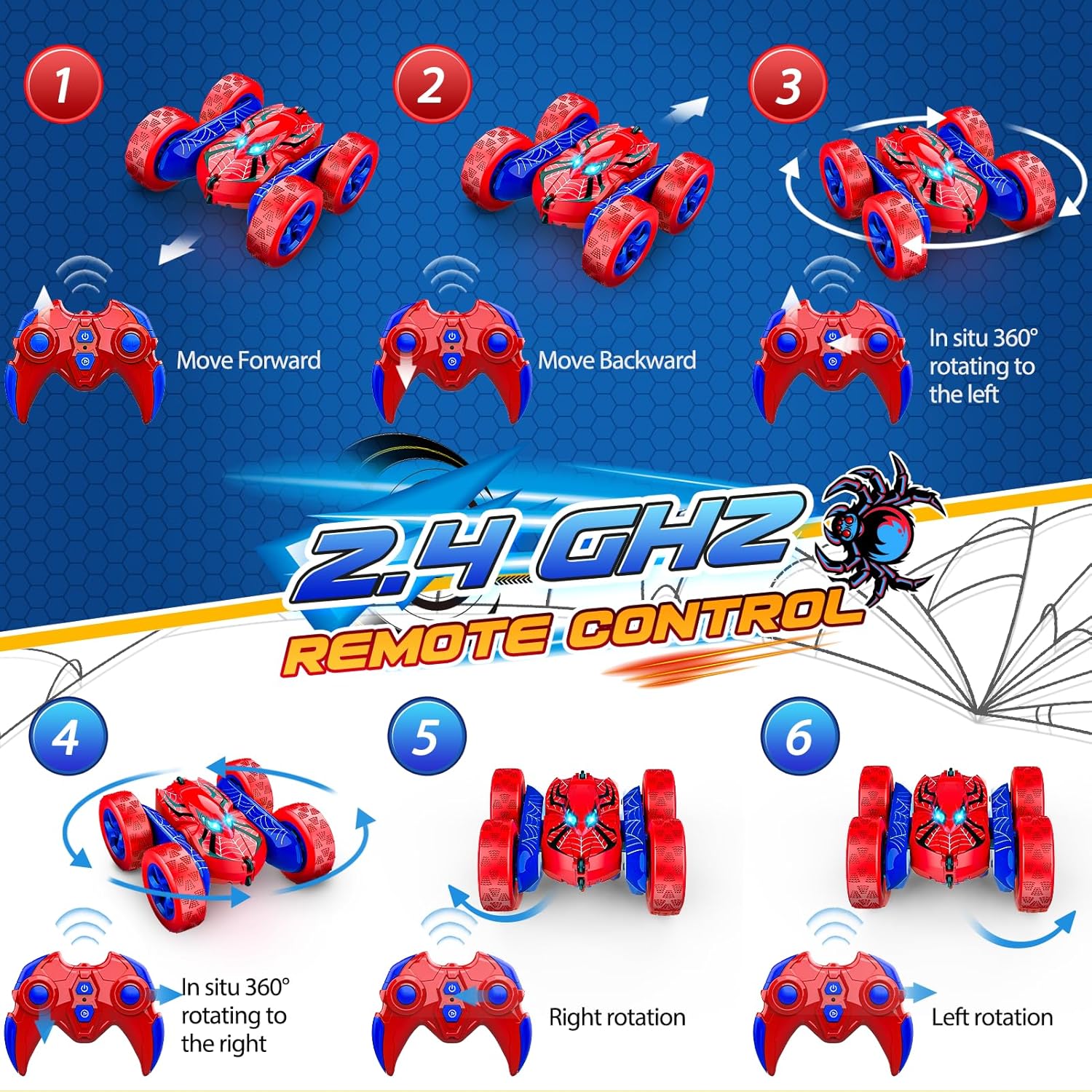 1

Move Forward

2

Move Backward

3

In situ 360° rotating to the left

2.4 GHZ
REMOTE CONTROL

4

In situ 360° rotating to the right

5

Right rotation

6

Left rotation